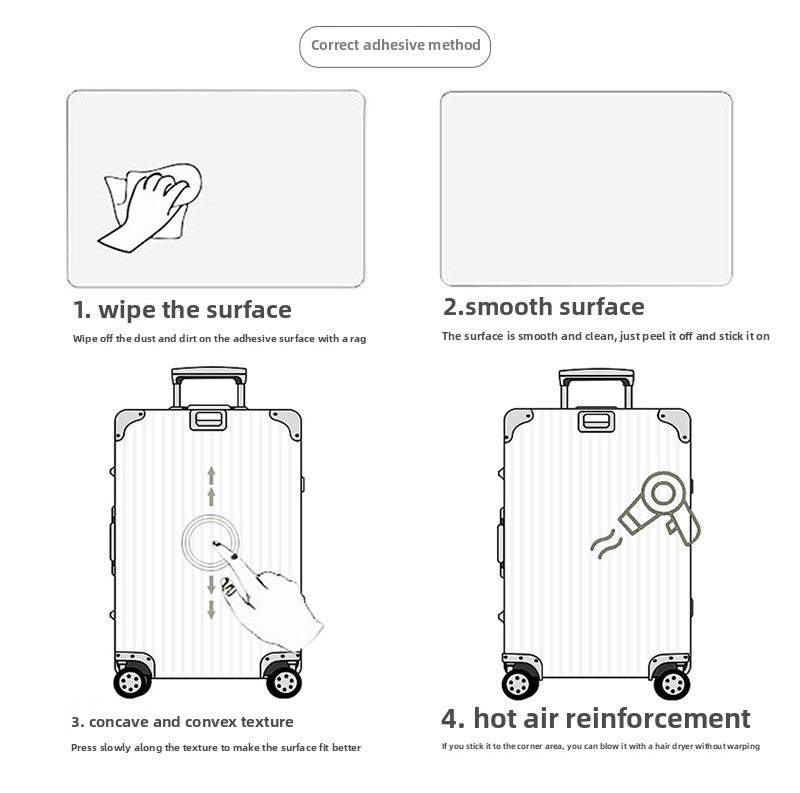 Correct adhesive method

1. wipe the surface

Wipe off the dust and dirt on the adhesive surface with a rag

2.smooth surface

The surface is smooth and clean, just peel it off and stick it on

3. concave and convex texture

Press slowly along the texture to make the surface fit better

4. hot air reinforcement

If you stick it to the corner area, you can blow it with a hair dryer without warping