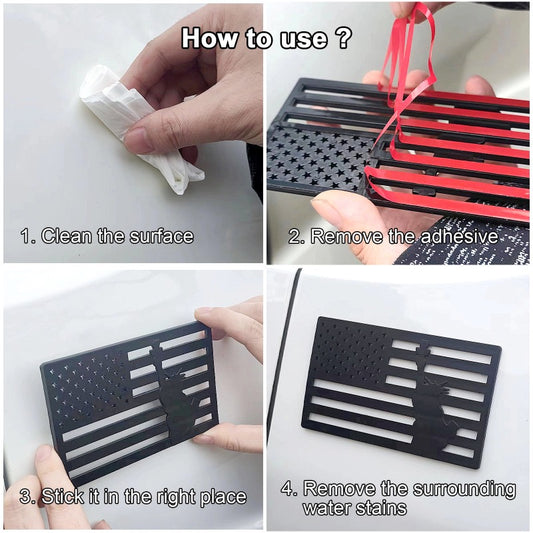 How to use ?

1. Clean the surface

2. Remove the adhesive

3. Stick it in the right place

4. Remove the surrounding water stains